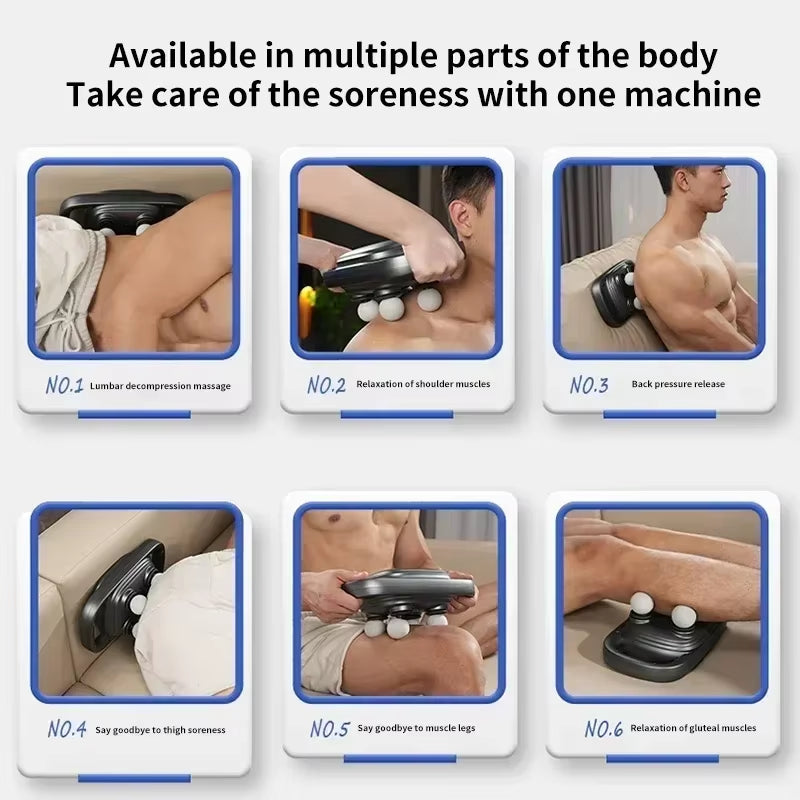 Available in multiple parts of the body
Take care of the soreness with one machine

NO.1 Lumbar decompression massage

NO.2 Relaxation of shoulder muscles

NO.3 Back pressure release

NO.4 Say goodbye to thigh soreness

NO.5 Say goodbye to muscle legs

NO.6 Relaxation of gluteal muscles